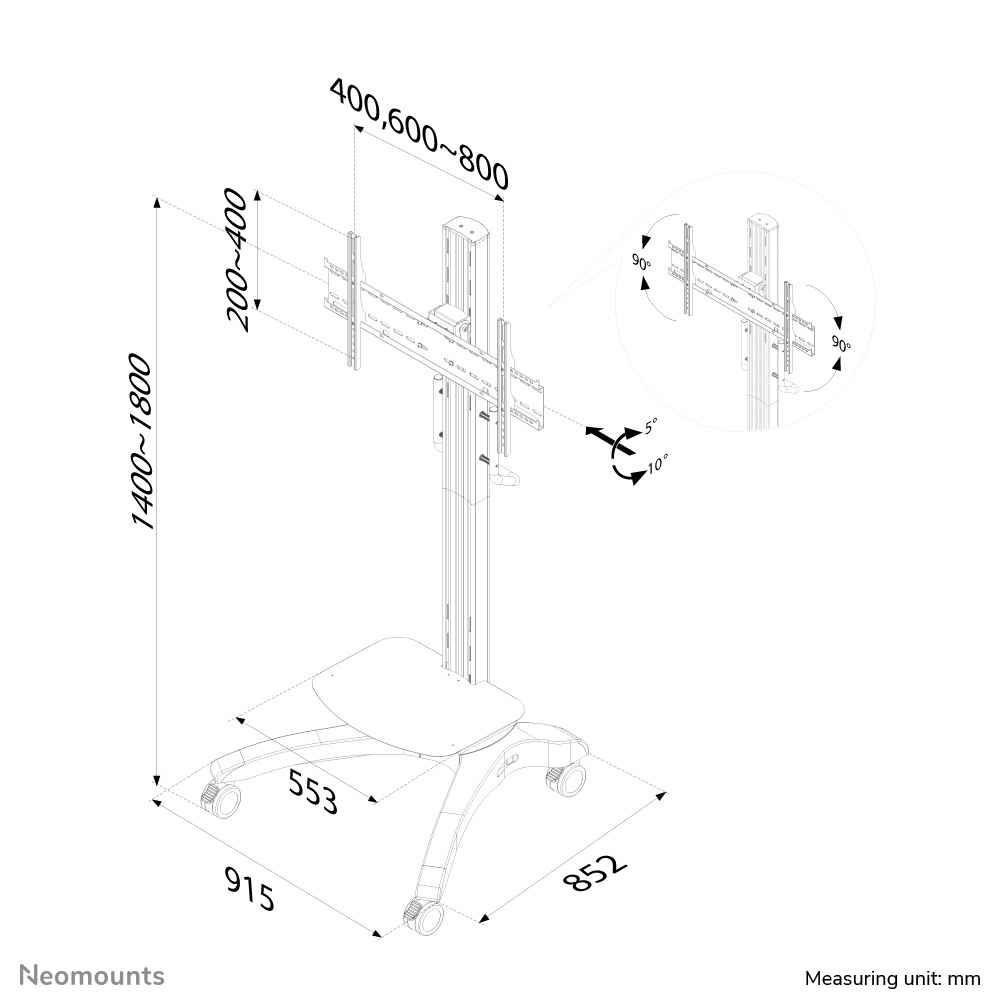 400,600~800

200~400

1400~1800

90°

90°

5°

10°

553

915

852

Neomounts

Measuring unit: mm